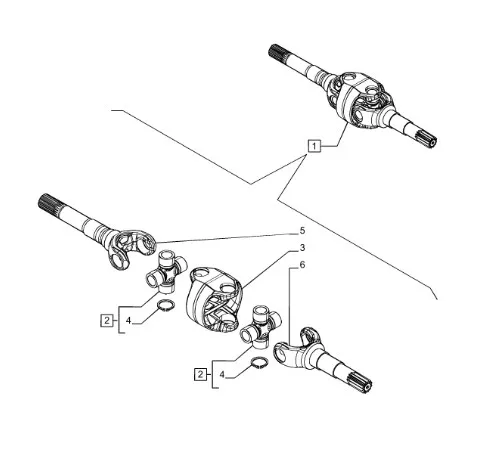 1
5
3
6
2
4
2
4